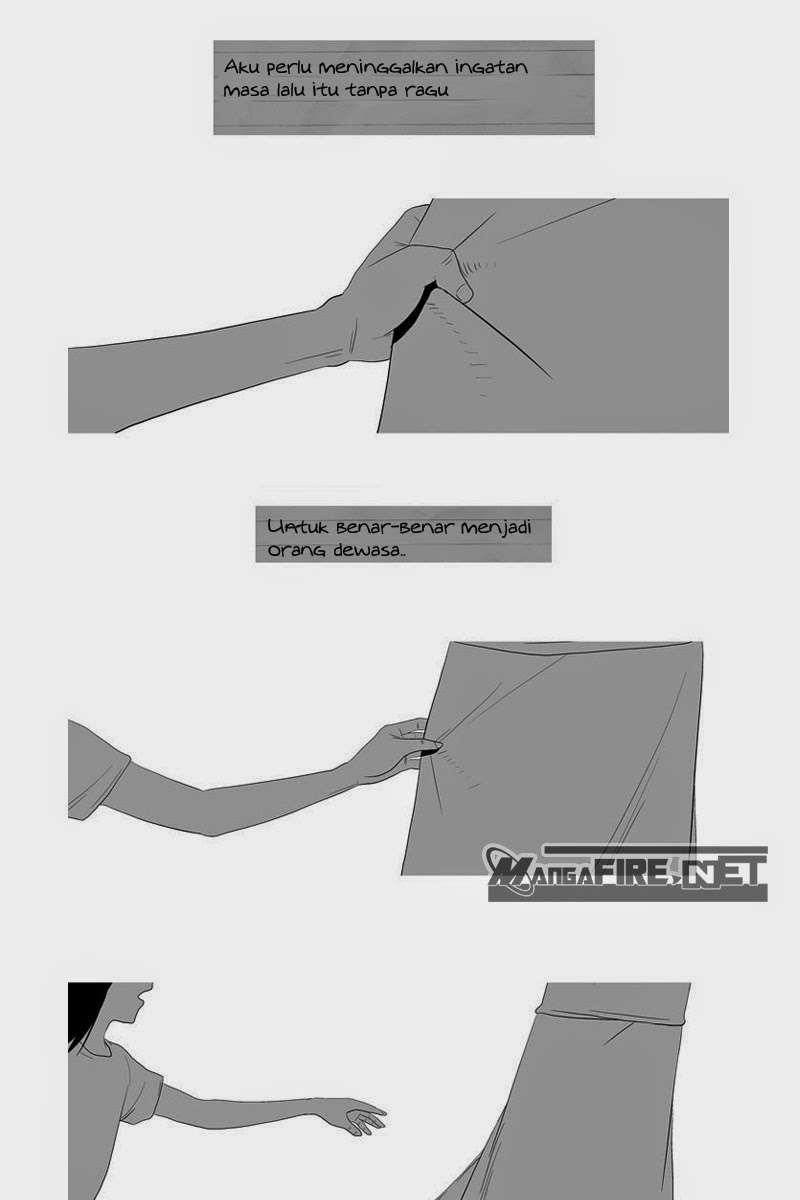 Aku perlu meninggalkan ingatan masa lalu itu tanpa ragu

Untuk benar-benar menjadi orang dewasa..

MangaFIRE.NET