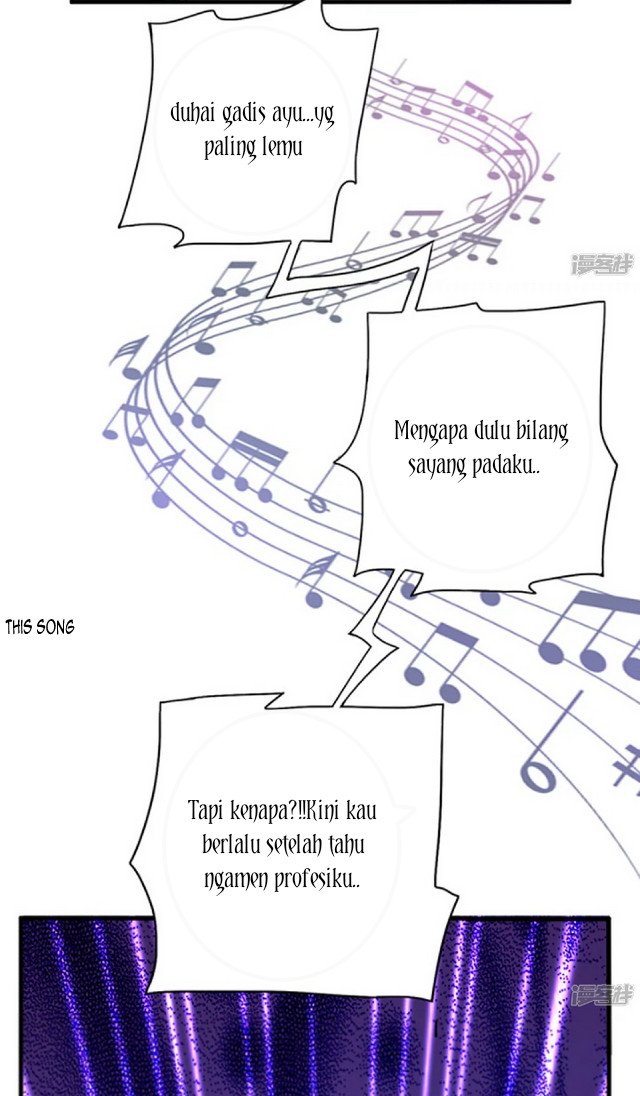 duhai gadis ayu...yg paling lemu

漫客栈

Mengapa dulu bilang sayang padaku..

THIS SONG

Tapi kenapa?!!Kini kau berlalu setelah tahu ngamen profesiku..

漫客栈