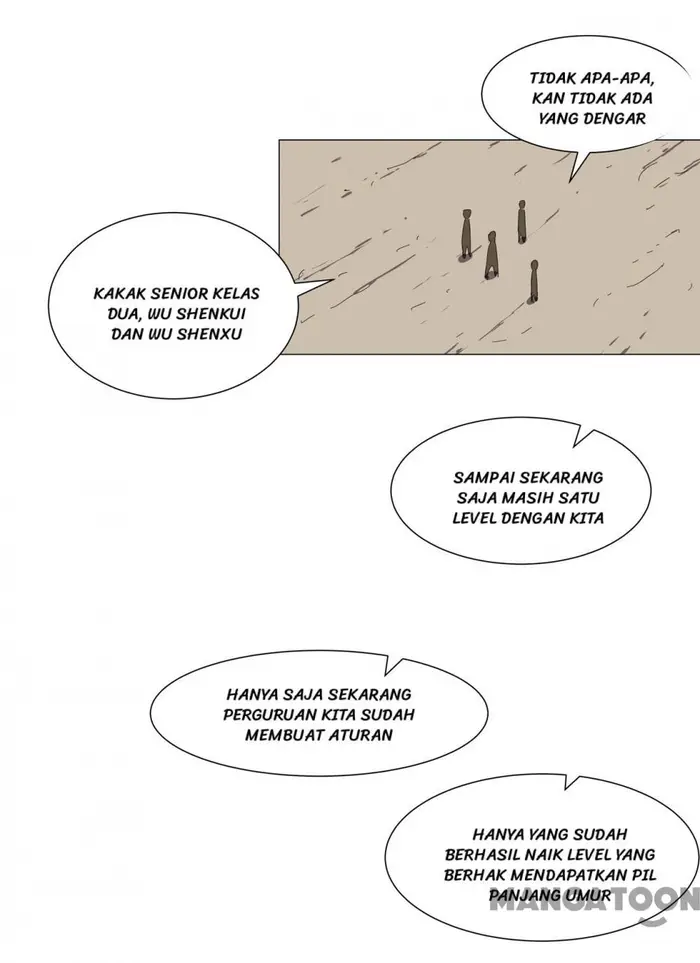 TIDAK APA-APA, KAN TIDAK ADA YANG DENGAR

KAKAK SENIOR KELAS DUA, WU SHENKUI DAN WU SHENXU

SAMPAI SEKARANG SAJA MASIH SATU LEVEL DENGAN KITA

HANYA SAJA SEKARANG PERGURUAN KITA SUDAH MEMBUAT ATURAN

HANYA YANG SUDAH BERHASIL NAIK LEVEL YANG BERHAK MENDAPATKAN PIL PANJANG UMUR

MANGATOON